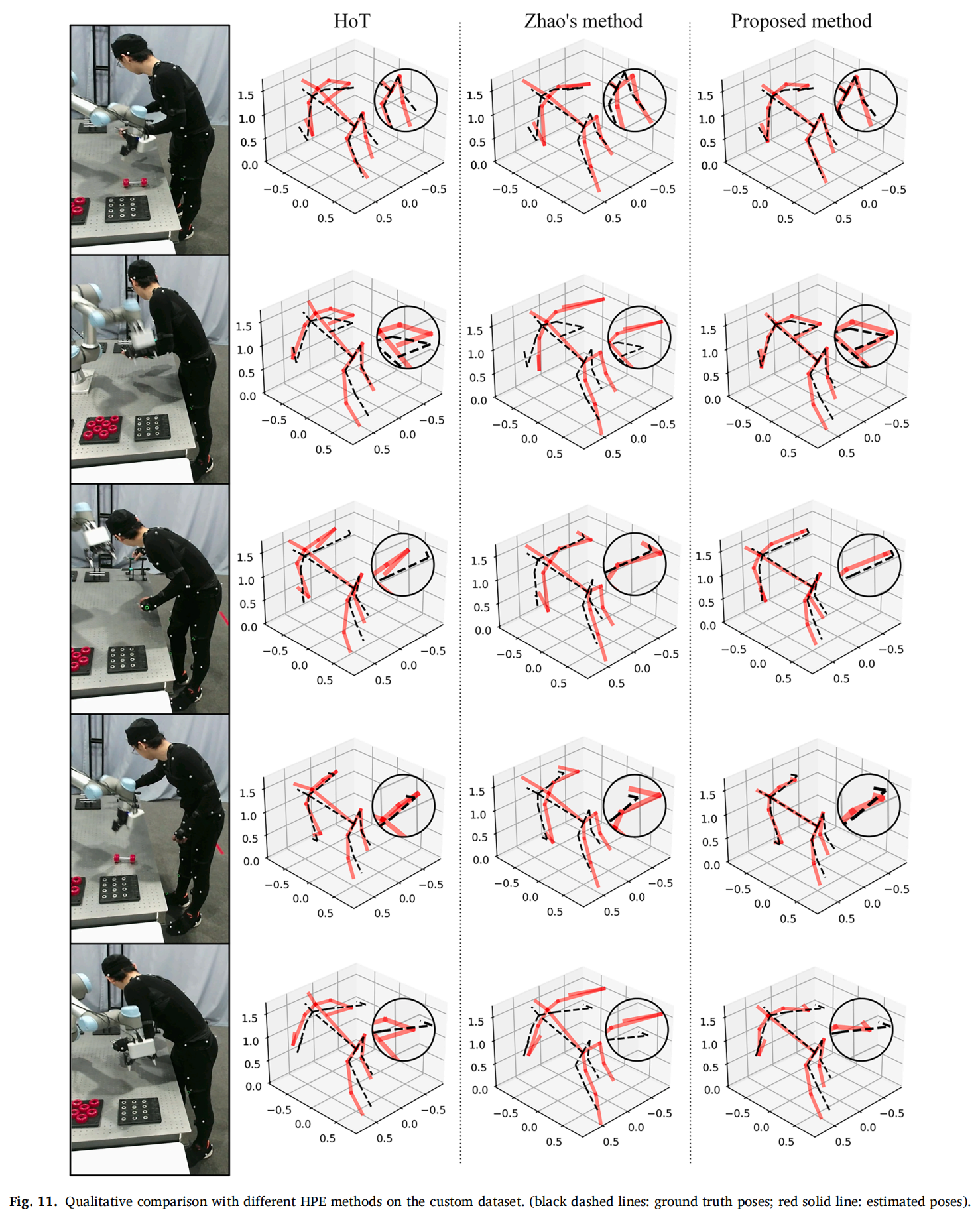 HoT

Zhao's method

Proposed method

1.5
1.0
0.5
0.0
−0.5
0.0
0.5
0.5
0.0
−0.5

1.5
1.0
0.5
0.0
−0.5
0.0
0.5
0.5
0.0
−0.5

1.5
1.0
0.5
0.0
−0.5
0.0
0.5
0.5
0.0
−0.5

1.5
1.0
0.5
0.0
−0.5
0.0
0.5
0.5
0.0
−0.5

1.5
1.0
0.5
0.0
−0.5
0.0
0.5
0.5
0.0
−0.5

1.5
1.0
0.5
0.0
−0.5
0.0
0.5
0.5
0.0
−0.5

1.5
1.0
0.5
0.0
−0.5
0.0
0.5
0.5
0.0
−0.5

1.5
1.0
0.5
0.0
−0.5
0.0
0.5
0.5
0.0
−0.5

1.5
1.0
0.5
0.0
−0.5
0.0
0.5
0.5
0.0
−0.5

1.5
1.0
0.5
0.0
−0.5
0.0
0.5
0.5
0.0
−0.5

1.5
1.0
0.5
0.0
−0.5
0.0
0.5
0.5
0.0
−0.5

1.5
1.0
0.5
0.0
−0.5
0.0
0.5
0.5
0.0
−0.5

1.5
1.0
0.5
0.0
−0.5
0.0
0.5
0.5
0.0
−0.5

1.5
1.0
0.5
0.0
−0.5
0.0
0.5
0.5
0.0
−0.5

1.5
1.0
0.5
0.0
−0.5
0.0
0.5
0.5
0.0
−0.5

Fig. 11. Qualitative comparison with different HPE methods on the custom dataset. (black dashed lines: ground truth poses; red solid line: estimated poses).